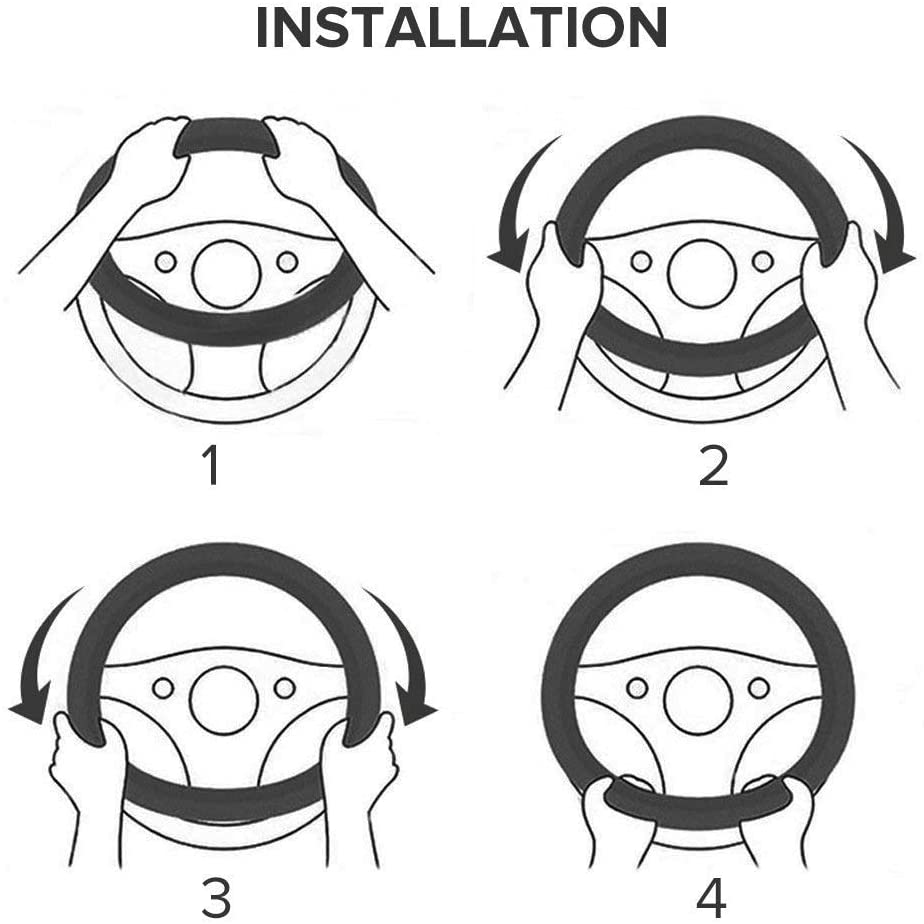 INSTALLATION

1

2

3

4